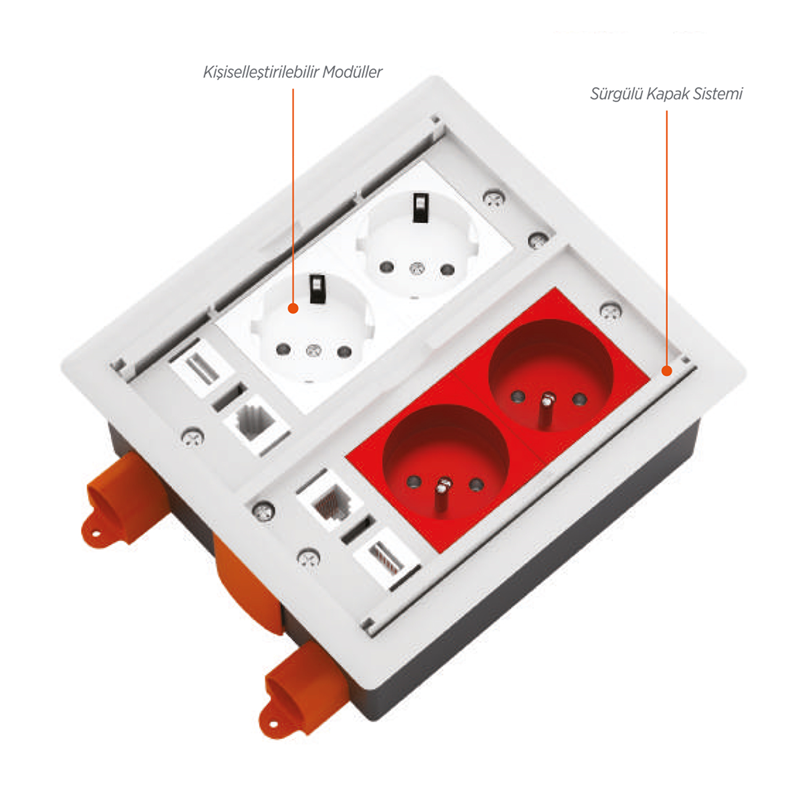 Kişiselleştirilebilir Modüller

Sürgülü Kapak Sistemi